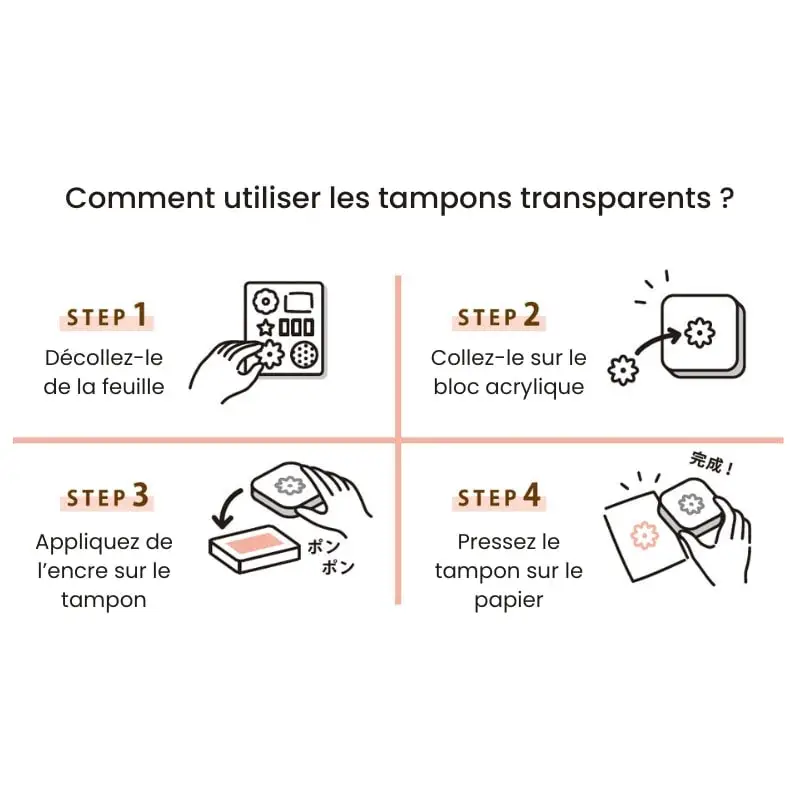 Comment utiliser les tampons transparents ?

STEP 1
Décollez-le de la feuille

STEP 2
Collez-le sur le bloc acrylique

STEP 3
Appliquez de l'encre sur le tampon

ポン
ポン

STEP 4
Pressez le tampon sur le papier

完成！