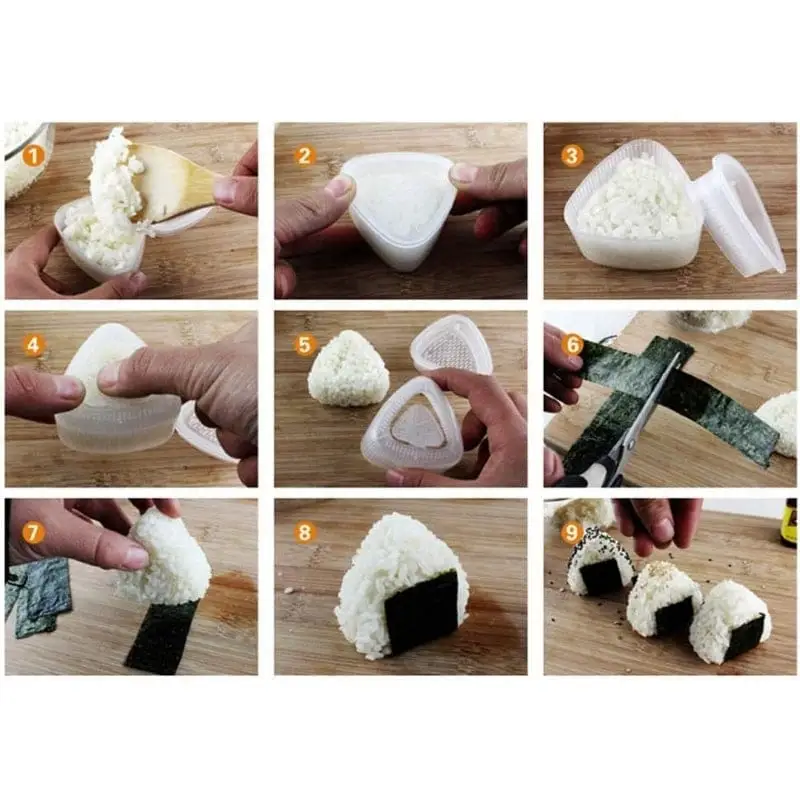 1
2
3
4
5
6
7
8
9